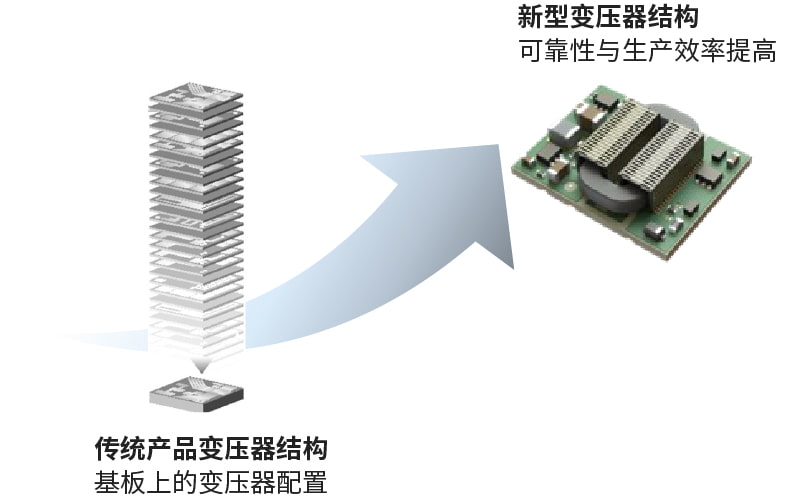 新型变压器结构
可靠性与生产效率提高

传统产品变压器结构
基板上的变压器配置