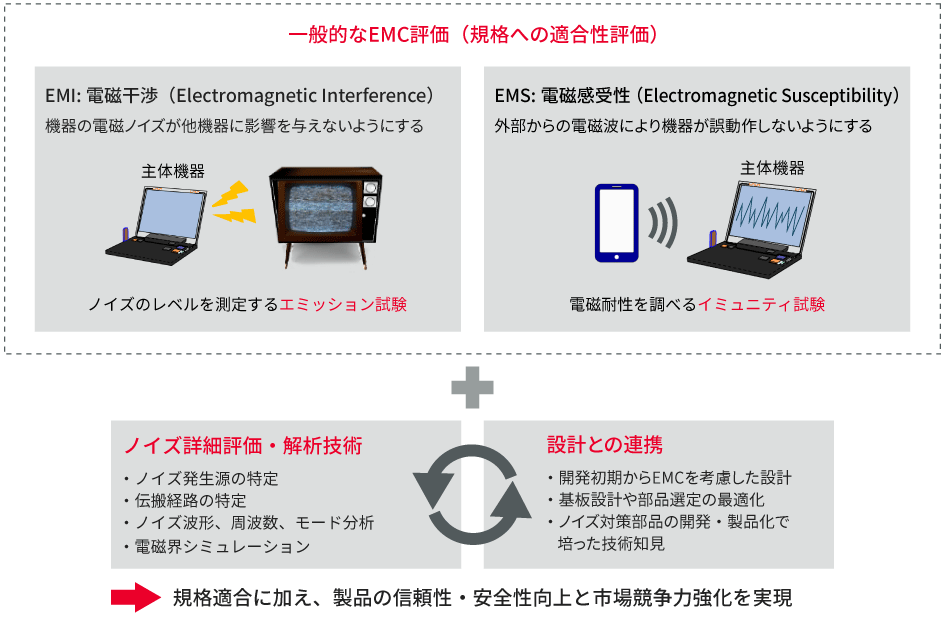 一般的なEMC評価（規格への適合性評価）

EMI: 電磁干渉（Electromagnetic Interference）
機器の電磁ノイズが他機器に影響を与えないようにする

主体機器

ノイズのレベルを測定するエミッション試験

EMS: 電磁感受性 (Electromagnetic Susceptibility)
外部からの電磁波により機器が誤動作しないようにする

主体機器

電磁耐性を調べるイミュニティ試験

ノイズ詳細評価・解析技術
・ノイズ発生源の特定
・伝搬経路の特定
・ノイズ波形、周波数、モード分析
・電磁界シミュレーション

設計との連携
・開発初期からEMCを考慮した設計
・基板設計や部品選定の最適化
・ノイズ対策部品の開発・製品化で培った技術知見

規格適合に加え、製品の信頼性・安全性向上と市場競争力強化を実現