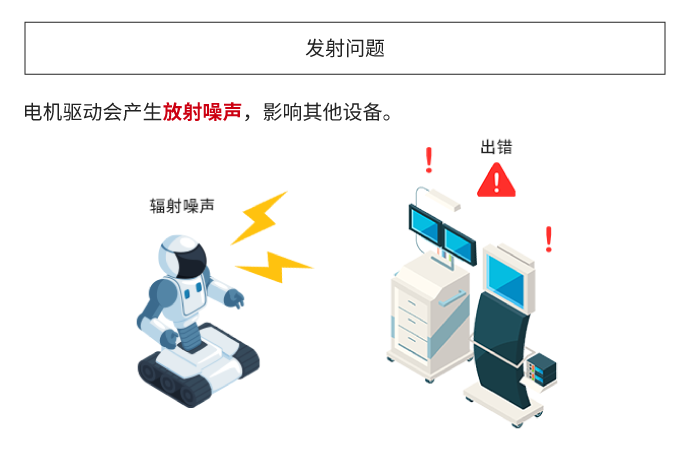 发射问题

电机驱动会产生放射噪声，影响其他设备。

辐射噪声

出错