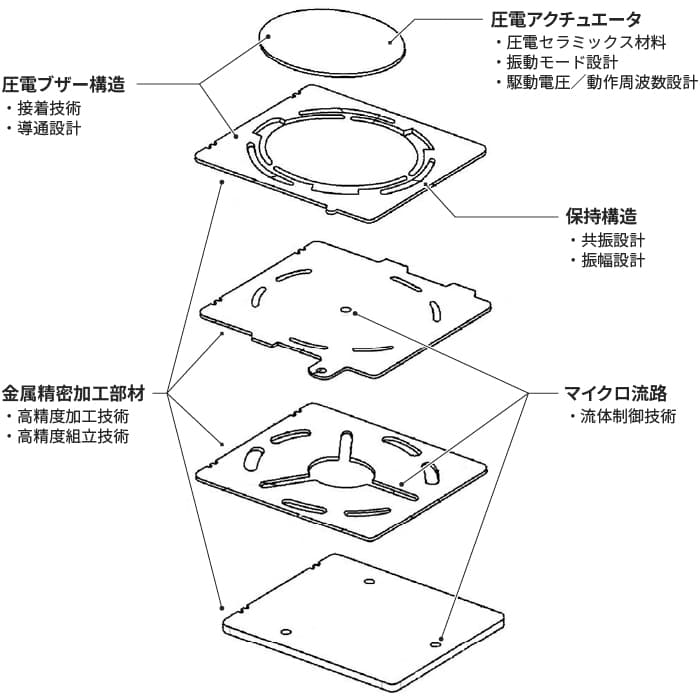 圧電アクチュエータ
・圧電セラミックス材料
・振動モード設計
・駆動電圧／動作周波数設計

圧電ブザー構造
・接着技術
・導通設計

保持構造
・共振設計
・振幅設計

金属精密加工部材
・高精度加工技術
・高精度組立技術

マイクロ流路
・流体制御技術