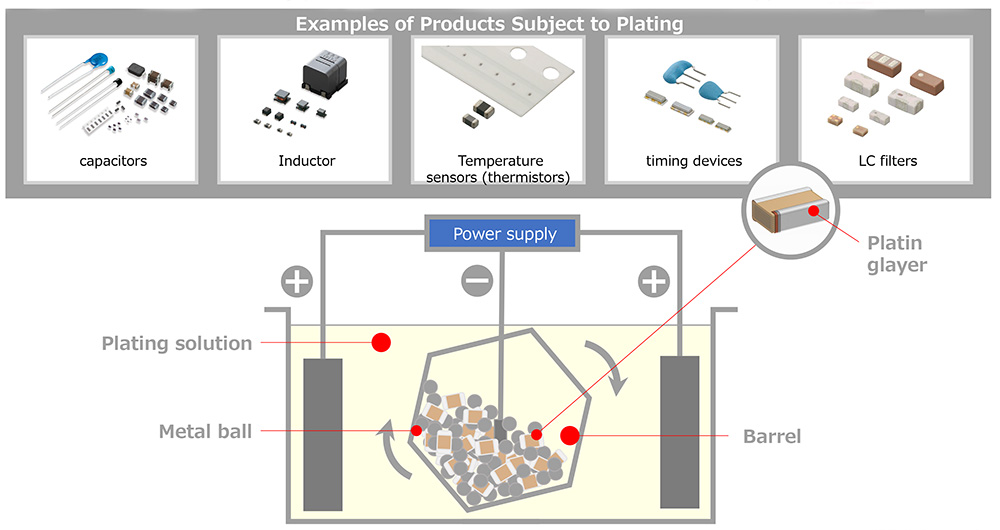 Examples of Products Subject to Plating

capacitors

Inductor

Temperature sensors (thermistors)

timing devices

LC filters

Power supply

Platin glayer

Plating solution

Metal ball

Barrel