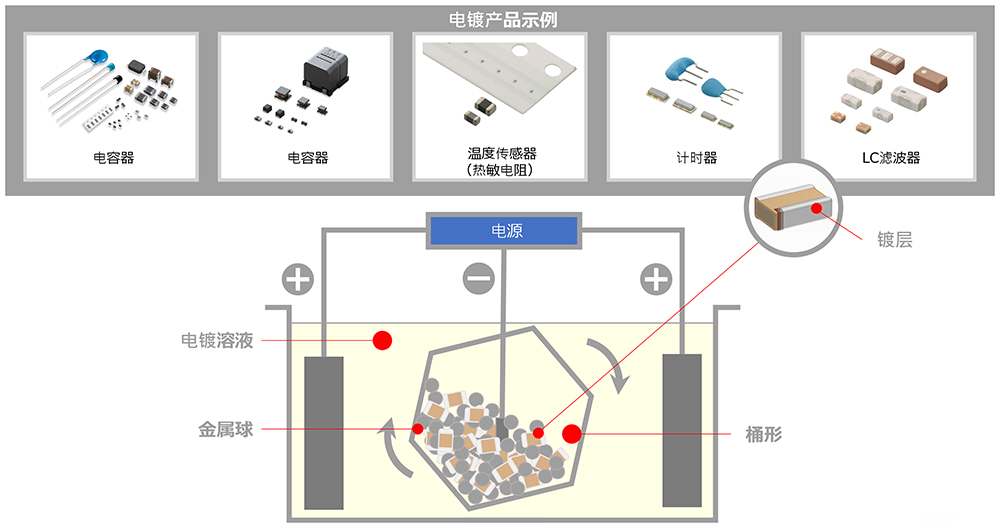 电镀产品示例

电容器

电容器

温度传感器
（热敏电阻）

计时器

LC滤波器

电源

镀层

电镀溶液

金属球

桶形